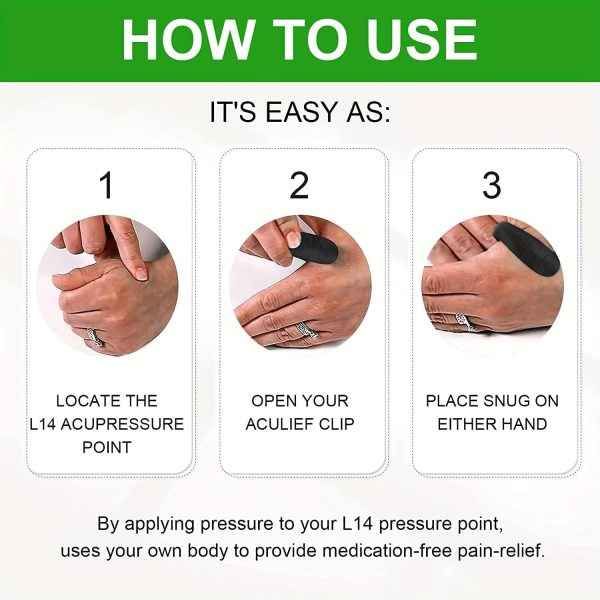 HOW TO USE

IT'S EASY AS:

1

LOCATE THE L14 ACUPRESSURE POINT

2

OPEN YOUR ACULIEF CLIP

3

PLACE SNUG ON EITHER HAND

By applying pressure to your L14 pressure point, uses your own body to provide medication-free pain-relief.